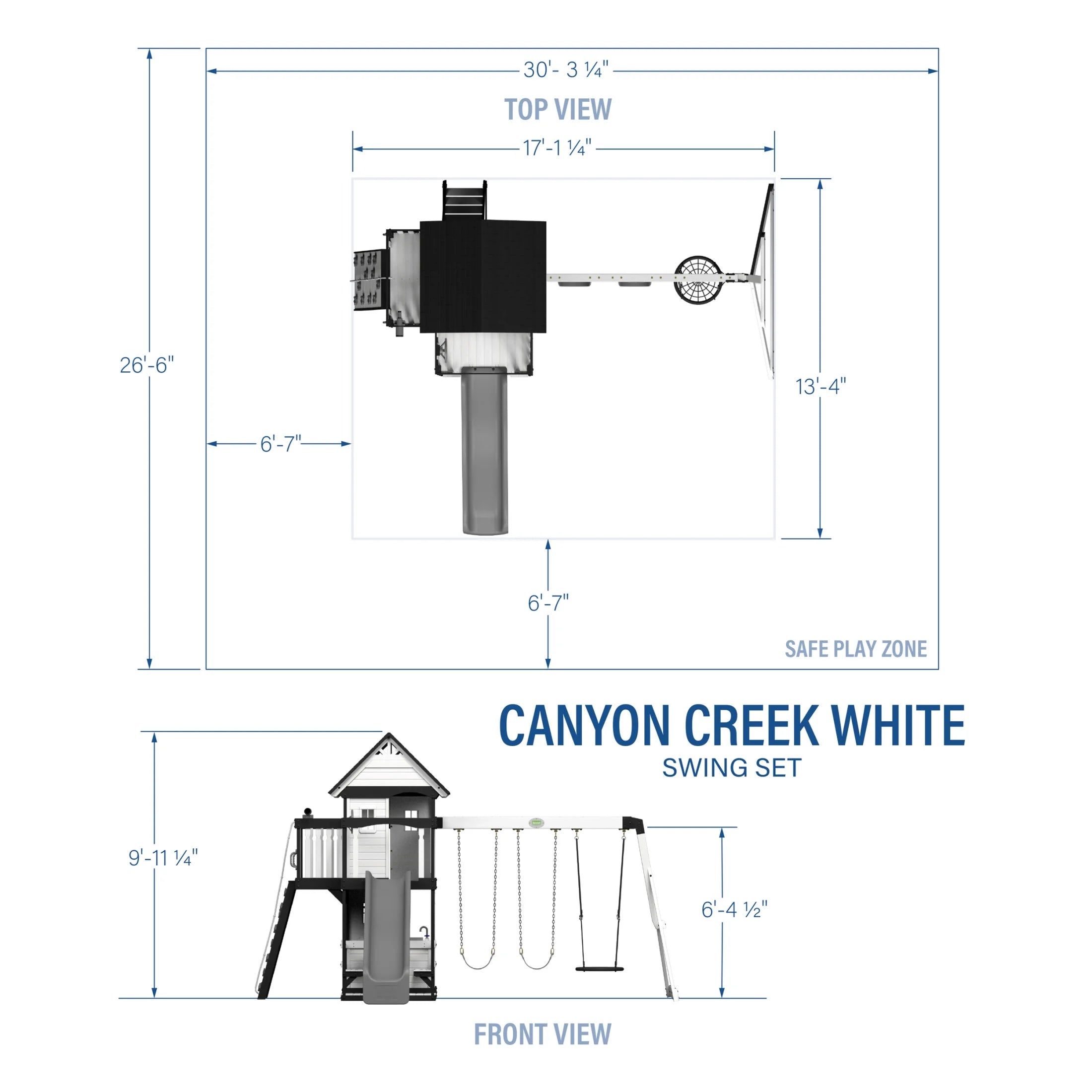 30'- 3 ¼"

TOP VIEW

17'-1 ¼"

26'-6"

13'-4"

6'-7"

6'-7"

SAFE PLAY ZONE

CANYON CREEK WHITE
SWING SET

9'-11 ¼"

6'-4 ½"

FRONT VIEW